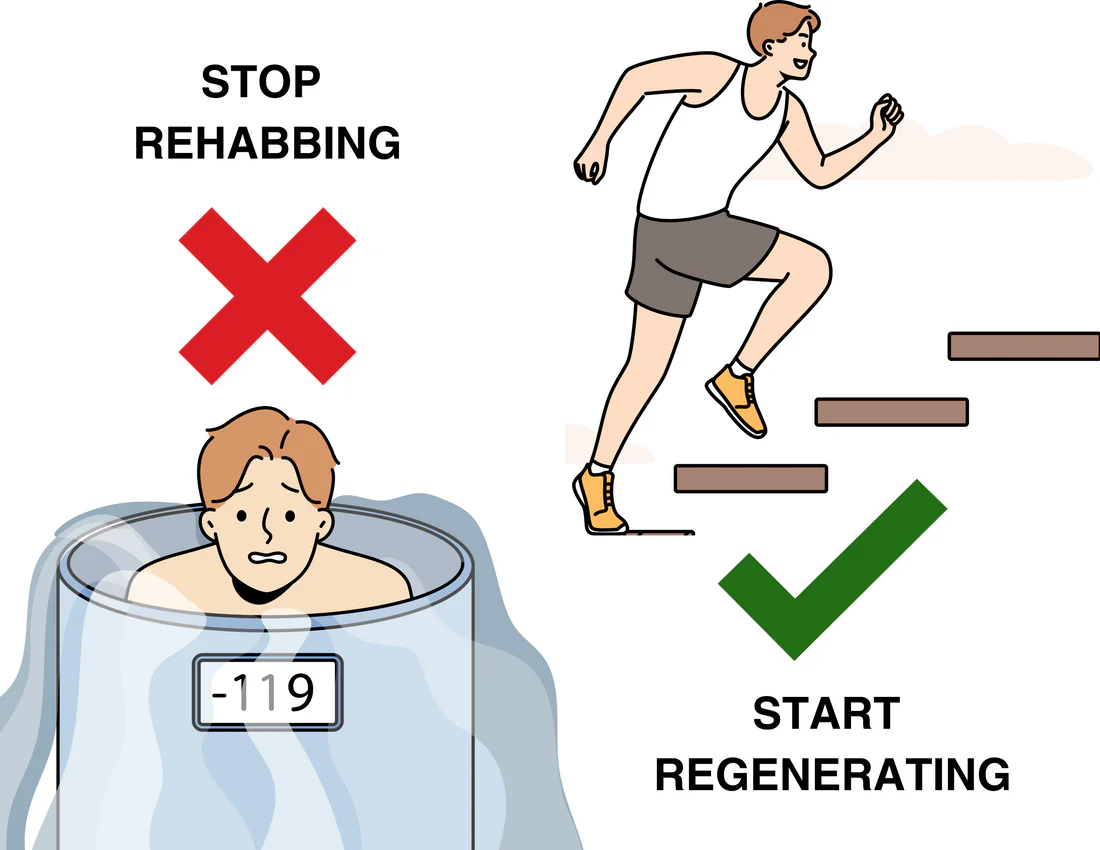 STOP
REHABBING

-119

START
REGENERATING